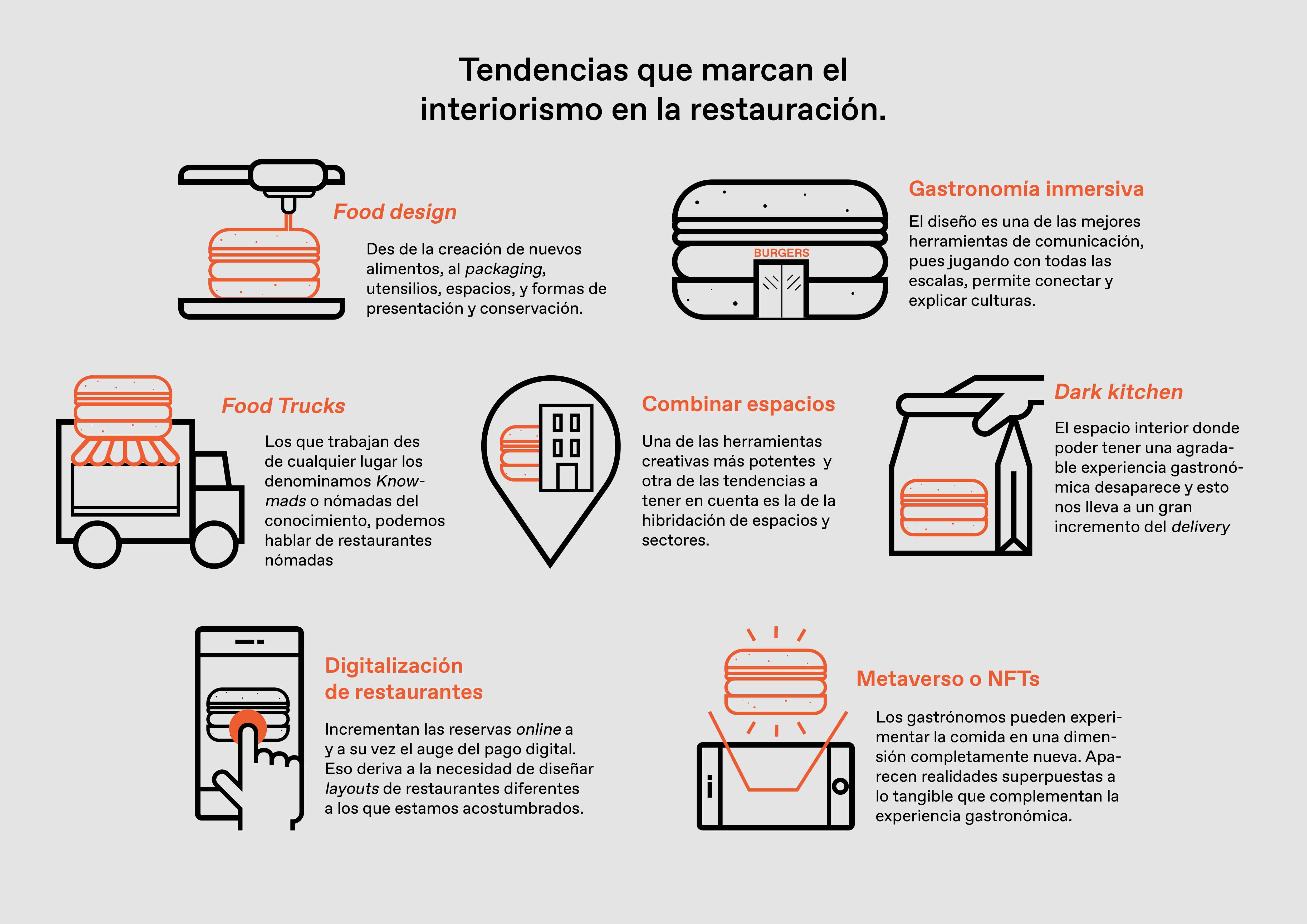 Tendencias que marcan el interiorismo en la restauración.

Food design

Des de la creación de nuevos alimentos, al packaging, utensilios, espacios, y formas de presentación y conservación.

BURGERS

Gastronomía inmersiva

El diseño es una de las mejores herramientas de comunicación, pues jugando con todas las escalas, permite conectar y explicar culturas.

Food Trucks

Los que trabajan des de cualquier lugar los denominamos Knowmads o nómadas del conocimiento, podemos hablar de restaurantes nómadas

Combinar espacios

Una de las herramientas creativas más potentes y otra de las tendencias a tener en cuenta es la de la hibridación de espacios y sectores.

Dark kitchen

El espacio interior donde poder tener una agradable experiencia gastronómica desaparece y esto nos lleva a un gran incremento del delivery

Digitalización de restaurantes

Incrementan las reservas online a y a su vez el auge del pago digital. Eso deriva a la necesidad de diseñar layouts de restaurantes diferentes a los que estamos acostumbrados.

Metaverso o NFTs

Los gastrónomos pueden experimentar la comida en una dimensión completamente nueva. Aparecen realidades superpuestas a lo tangible que complementan la experiencia gastronómica.